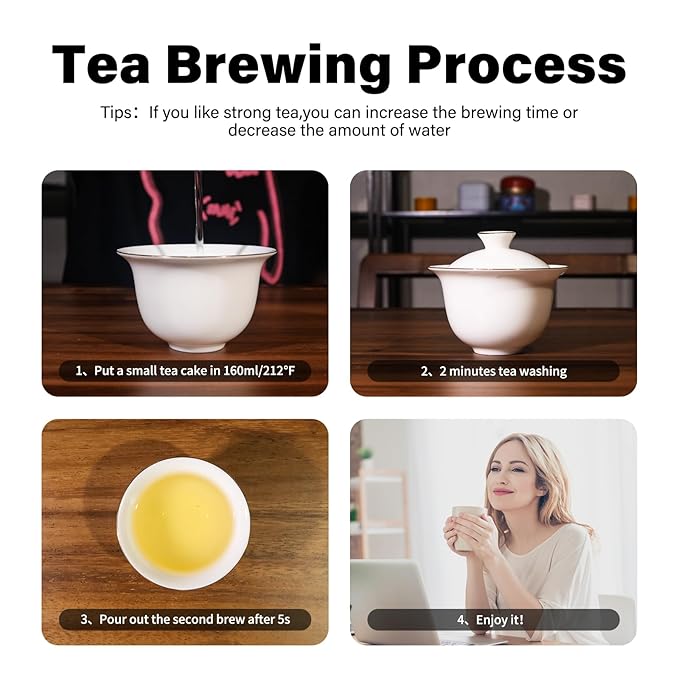 Tea Brewing Process

Tips：If you like strong tea,you can increase the brewing time or decrease the amount of water

1、Put a small tea cake in 160ml/212°F

2、2 minutes tea washing

3、Pour out the second brew after 5s

4、Enjoy it!