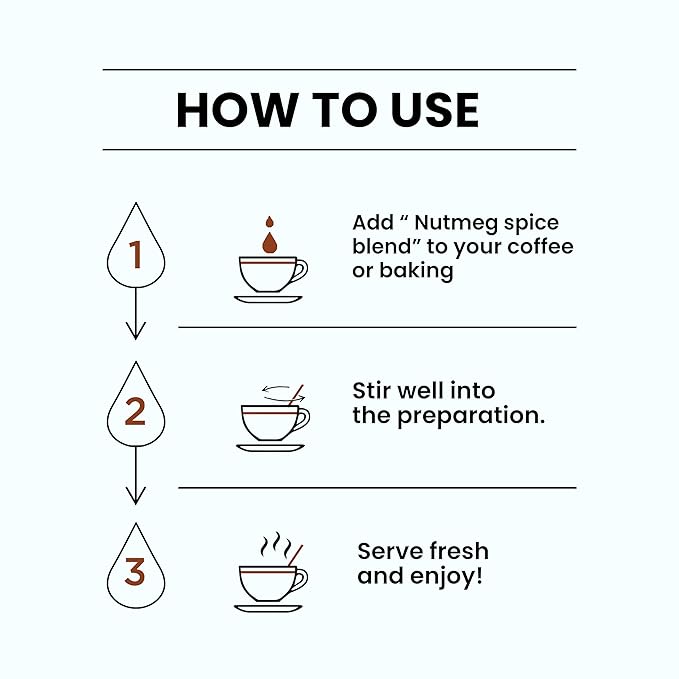 HOW TO USE

1

Add “ Nutmeg spice blend” to your coffee or baking

2

Stir well into the preparation.

3

Serve fresh and enjoy!