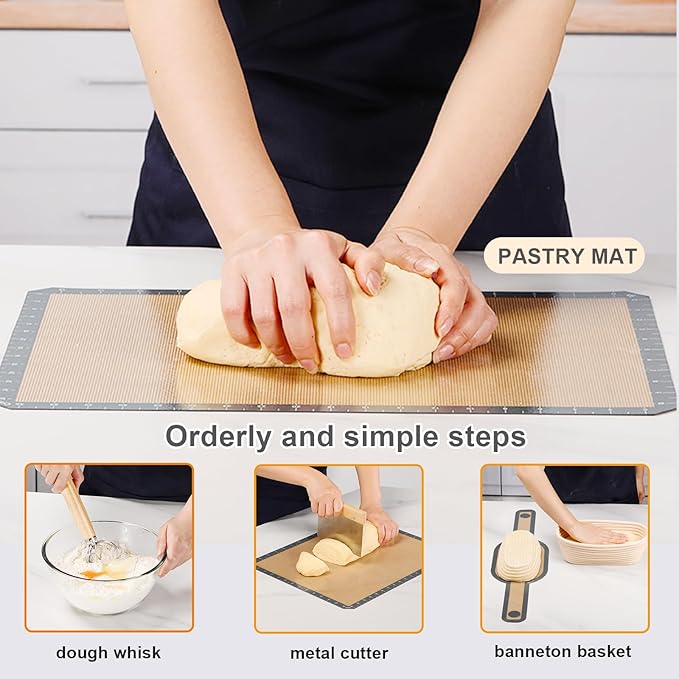 PASTRY MAT

Orderly and simple steps

dough whisk

metal cutter

banneton basket