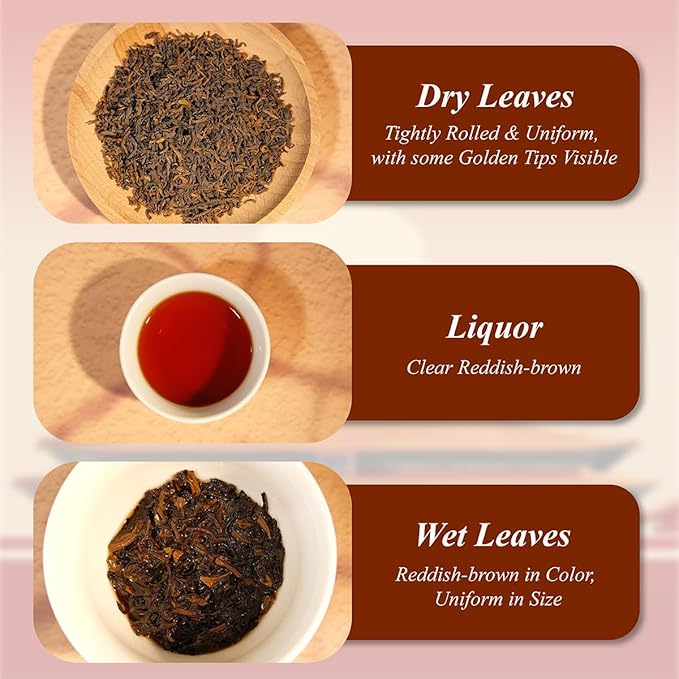 Dry Leaves
Tightly Rolled & Uniform, with some Golden Tips Visible

Liquor
Clear Reddish-brown

Wet Leaves
Reddish-brown in Color, Uniform in Size