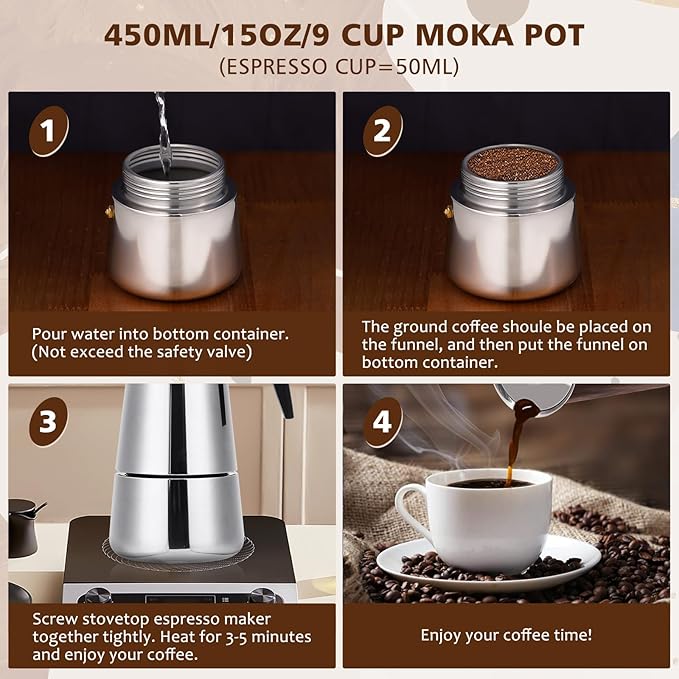 450ML/15OZ/9 CUP MOKA POT
(ESPRESSO CUP=50ML)

1

Pour water into bottom container. (Not exceed the safety valve)

2

The ground coffee shoule be placed on the funnel, and then put the funnel on bottom container.

3

Screw stovetop espresso maker together tightly. Heat for 3-5 minutes and enjoy your coffee.

4

Enjoy your coffee time!