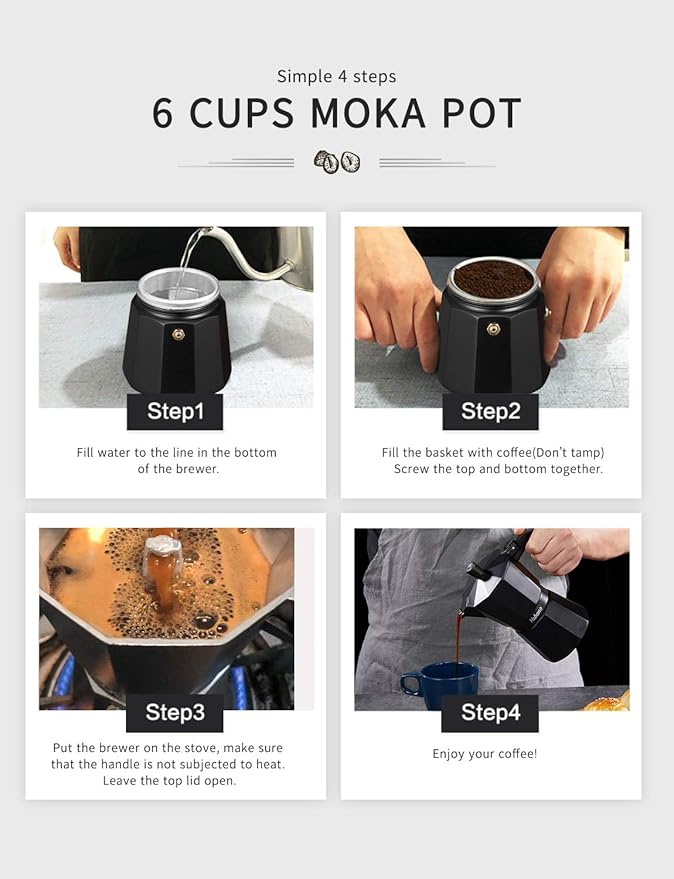 Simple 4 steps

6 CUPS MOKA POT

Step1

Fill water to the line in the bottom of the brewer.

Step2

Fill the basket with coffee(Don't tamp) Screw the top and bottom together.

Step3

Put the brewer on the stove, make sure that the handle is not subjected to heat. Leave the top lid open.

Step4

Enjoy your coffee!