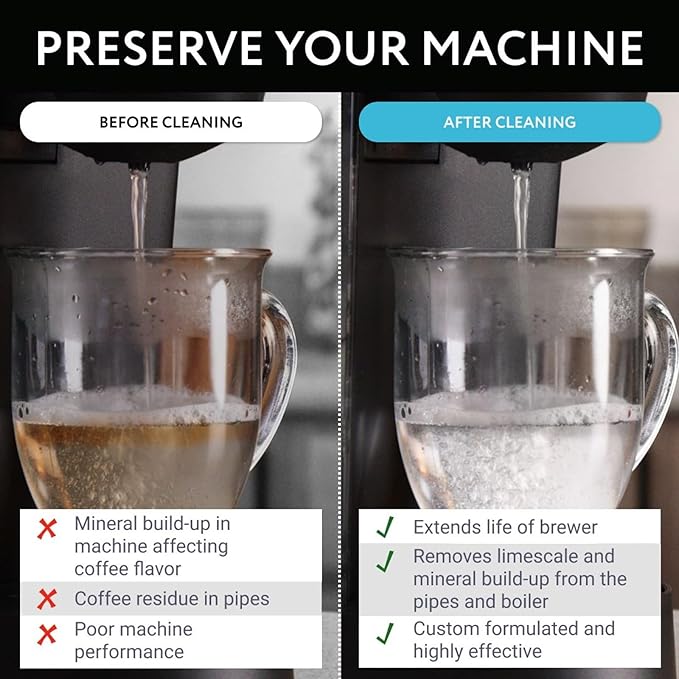 PRESERVE YOUR MACHINE

BEFORE CLEANING

✗ Mineral build-up in machine affecting coffee flavor

✗ Coffee residue in pipes

✗ Poor machine performance

AFTER CLEANING

✓ Extends life of brewer

✓ Removes limescale and mineral build-up from the pipes and boiler

✓ Custom formulated and highly effective