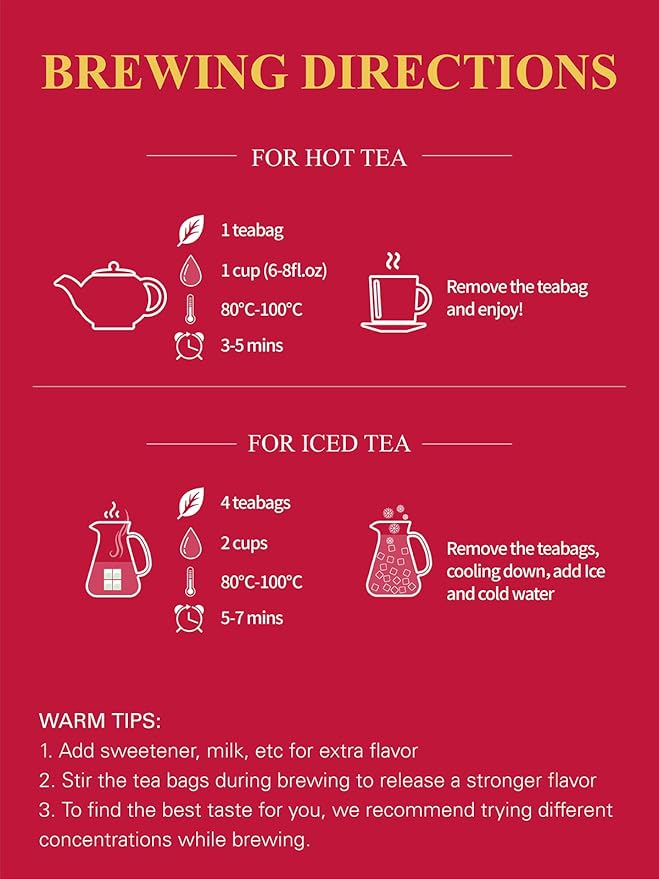 BREWING DIRECTIONS

FOR HOT TEA

1 teabag
1 cup (6-8fl.oz)
80°C-100°C
3-5 mins

Remove the teabag and enjoy!

FOR ICED TEA

4 teabags
2 cups
80°C-100°C
5-7 mins

Remove the teabags, cooling down, add Ice and cold water

WARM TIPS:
1. Add sweetener, milk, etc for extra flavor
2. Stir the tea bags during brewing to release a stronger flavor
3. To find the best taste for you, we recommend trying different concentrations while brewing.