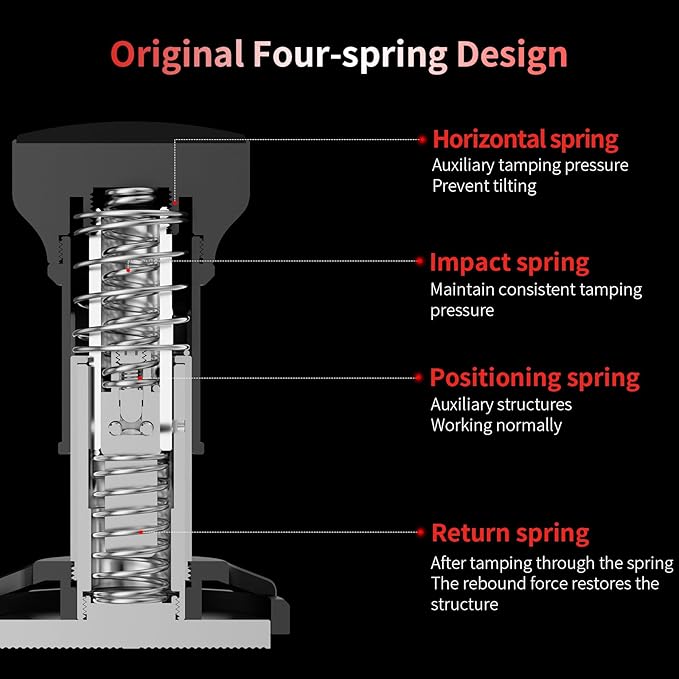 Original Four-spring Design

Horizontal spring
Auxiliary tamping pressure
Prevent tilting

Impact spring
Maintain consistent tamping pressure

Positioning spring
Auxiliary structures
Working normally

Return spring
After tamping through the spring
The rebound force restores the structure