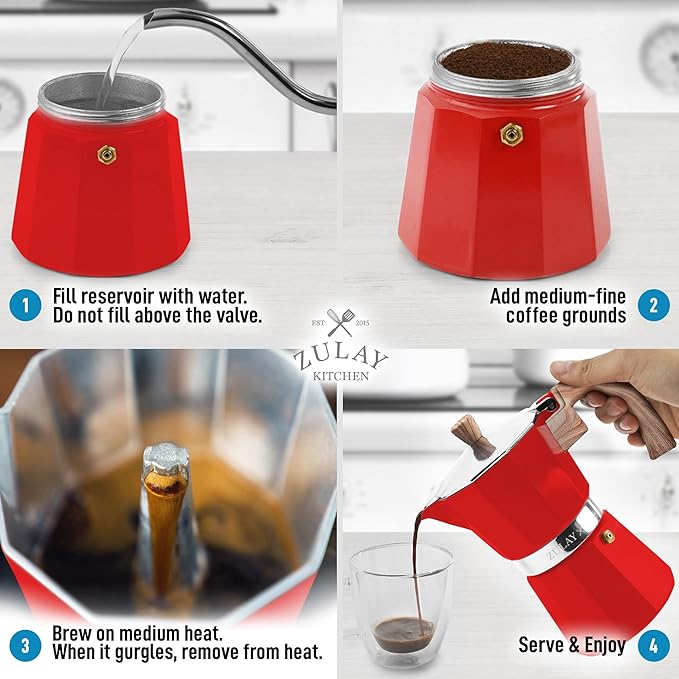 1 Fill reservoir with water. Do not fill above the valve.

Add medium-fine coffee grounds 2

EST 2015
ZULAY
KITCHEN

3 Brew on medium heat. When it gurgles, remove from heat.

ZULAY

Serve & Enjoy 4