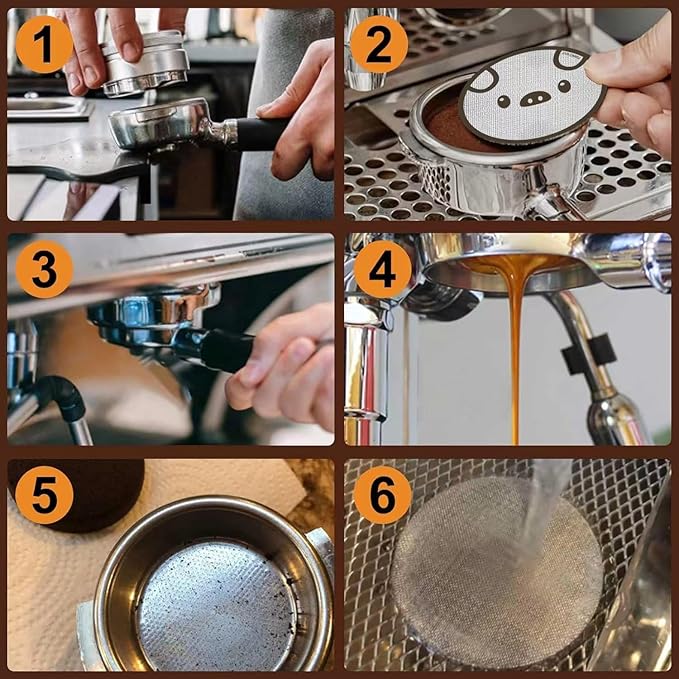 1

2

3

4

5

6