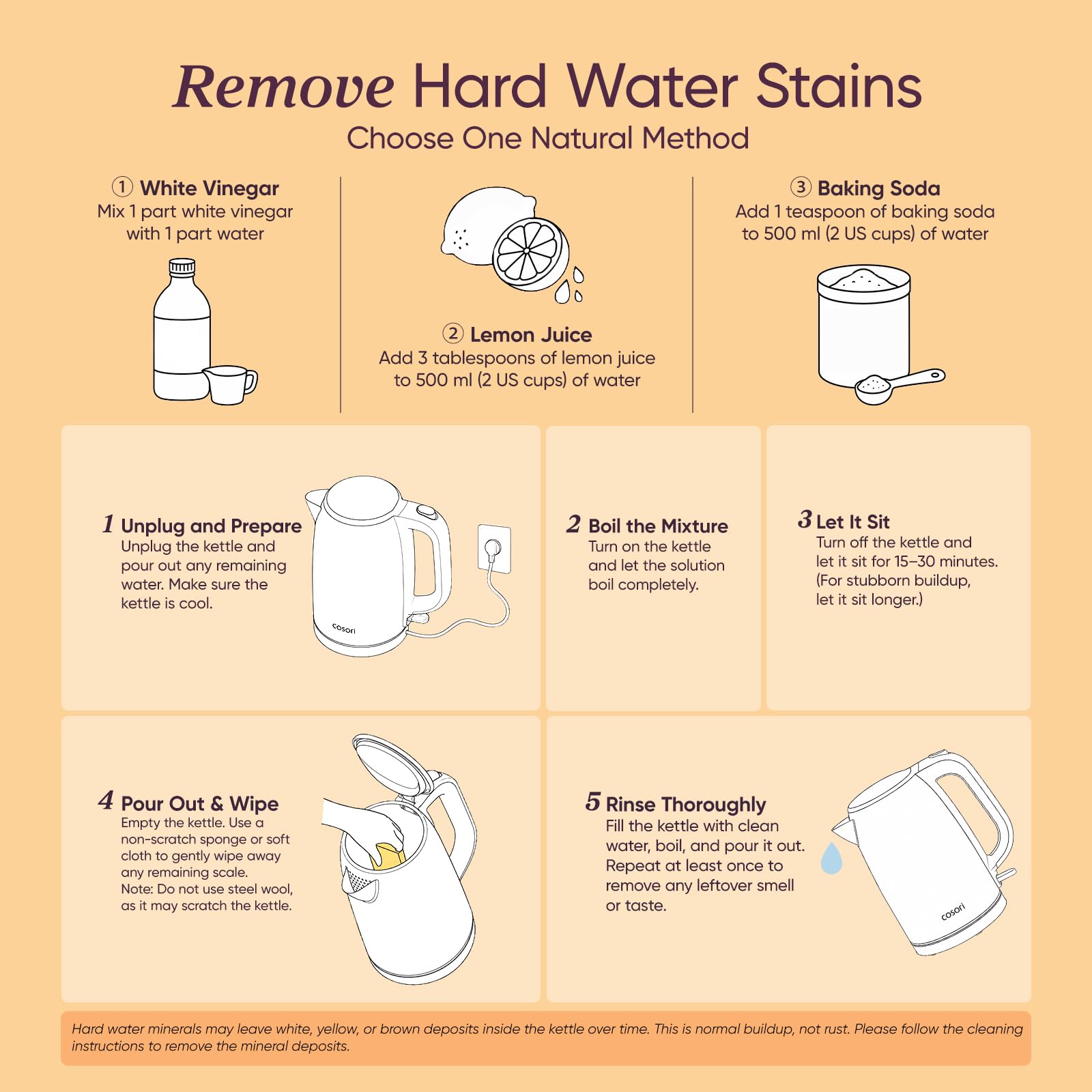 Remove Hard Water Stains
Choose One Natural Method

① White Vinegar
Mix 1 part white vinegar with 1 part water

② Lemon Juice
Add 3 tablespoons of lemon juice to 500 ml (2 US cups) of water

③ Baking Soda
Add 1 teaspoon of baking soda to 500 ml (2 US cups) of water

1 Unplug and Prepare
Unplug the kettle and pour out any remaining water. Make sure the kettle is cool.

cosori

2 Boil the Mixture
Turn on the kettle and let the solution boil completely.

3 Let It Sit
Turn off the kettle and let it sit for 15–30 minutes. (For stubborn buildup, let it sit longer.)

4 Pour Out & Wipe
Empty the kettle. Use a non-scratch sponge or soft cloth to gently wipe away any remaining scale.
Note: Do not use steel wool, as it may scratch the kettle.

5 Rinse Thoroughly
Fill the kettle with clean water, boil, and pour it out. Repeat at least once to remove any leftover smell or taste.

cosori

Hard water minerals may leave white, yellow, or brown deposits inside the kettle over time. This is normal buildup, not rust. Please follow the cleaning instructions to remove the mineral deposits.