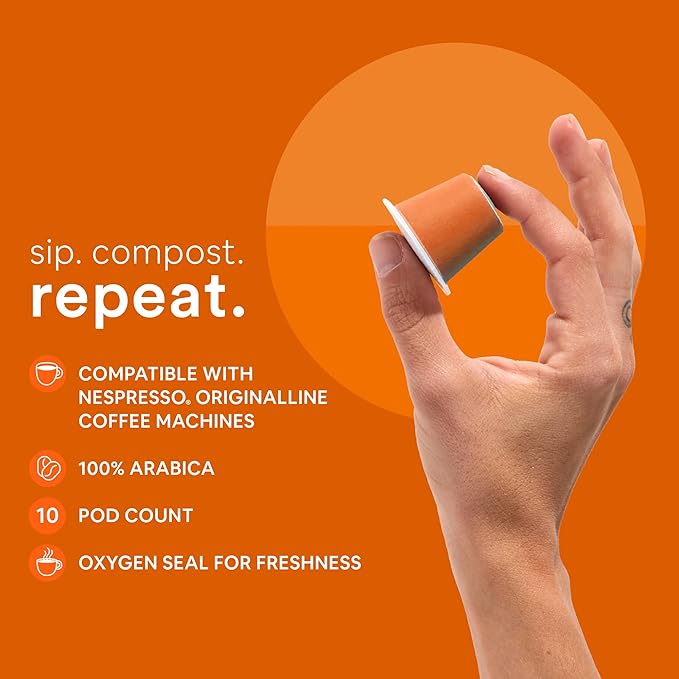 sip. compost.
repeat.

COMPATIBLE WITH NESPRESSO® ORIGINALLINE COFFEE MACHINES

100% ARABICA

10 POD COUNT

OXYGEN SEAL FOR FRESHNESS