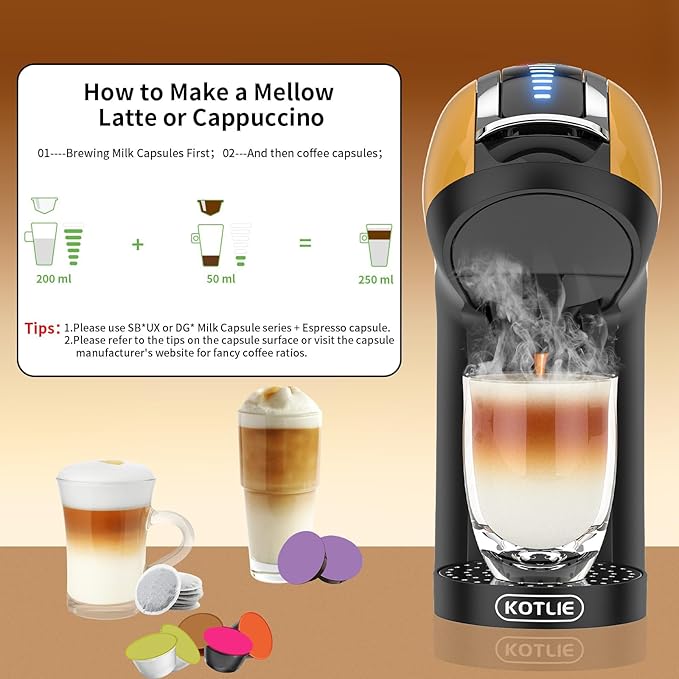 How to Make a Mellow Latte or Cappuccino

01----Brewing Milk Capsules First；  02---And then coffee capsules；

200 ml

+

50 ml

=

250 ml

Tips: 1.Please use SB*UX or DG* Milk Capsule series + Espresso capsule.
2.Please refer to the tips on the capsule surface or visit the capsule manufacturer's website for fancy coffee ratios.

KOTLIE

KOTLIE