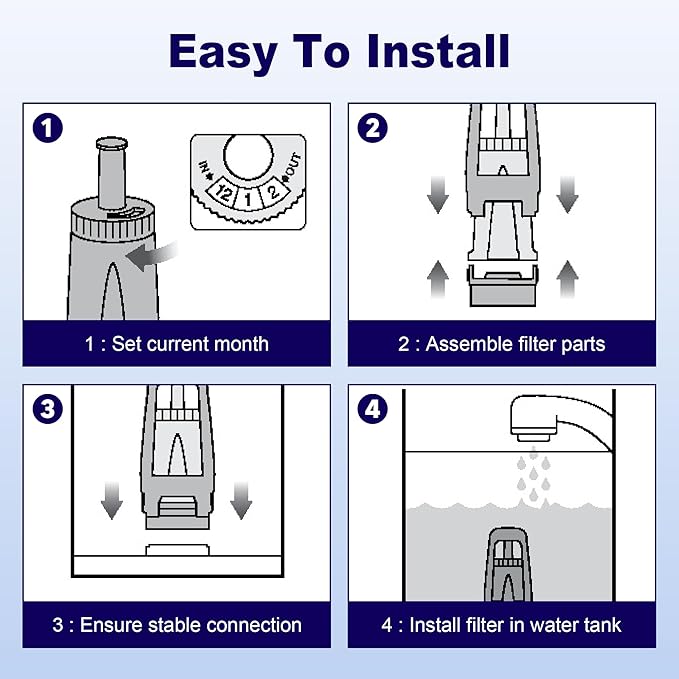 Easy To Install

1

IN 12 1 2 OUT

1 : Set current month

2

2 : Assemble filter parts

3

3 : Ensure stable connection

4

4 : Install filter in water tank