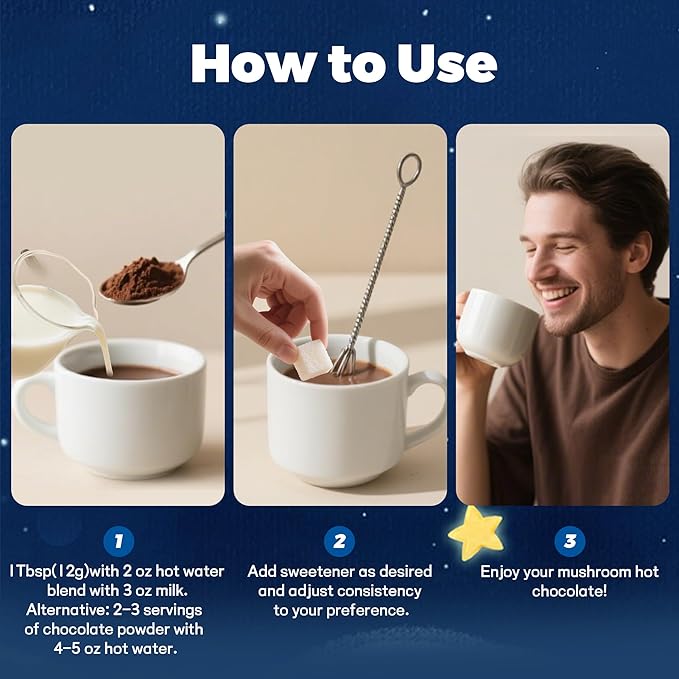 How to Use

1

1Tbsp(12g)with 2 oz hot water blend with 3 oz milk. Alternative: 2–3 servings of chocolate powder with 4–5 oz hot water.

2

Add sweetener as desired and adjust consistency to your preference.

3

Enjoy your mushroom hot chocolate!