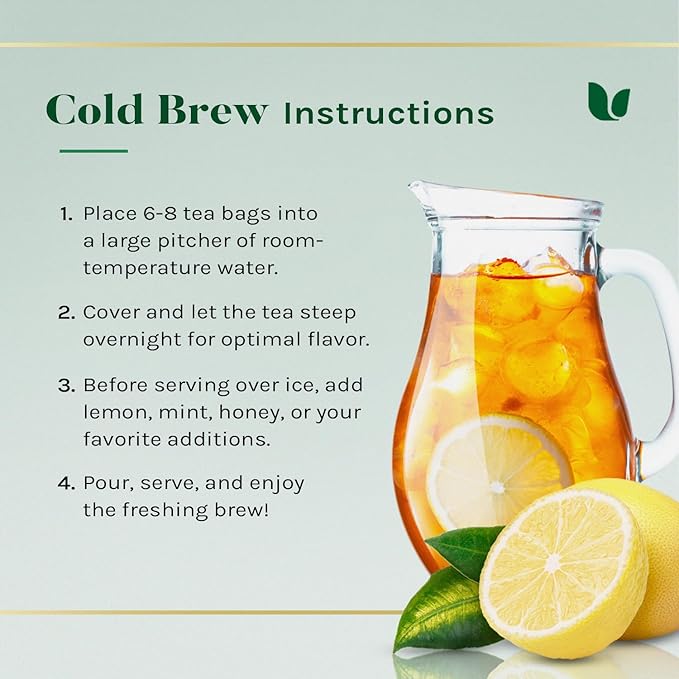 Cold Brew Instructions

1. Place 6-8 tea bags into a large pitcher of room-temperature water.

2. Cover and let the tea steep overnight for optimal flavor.

3. Before serving over ice, add lemon, mint, honey, or your favorite additions.

4. Pour, serve, and enjoy the freshing brew!