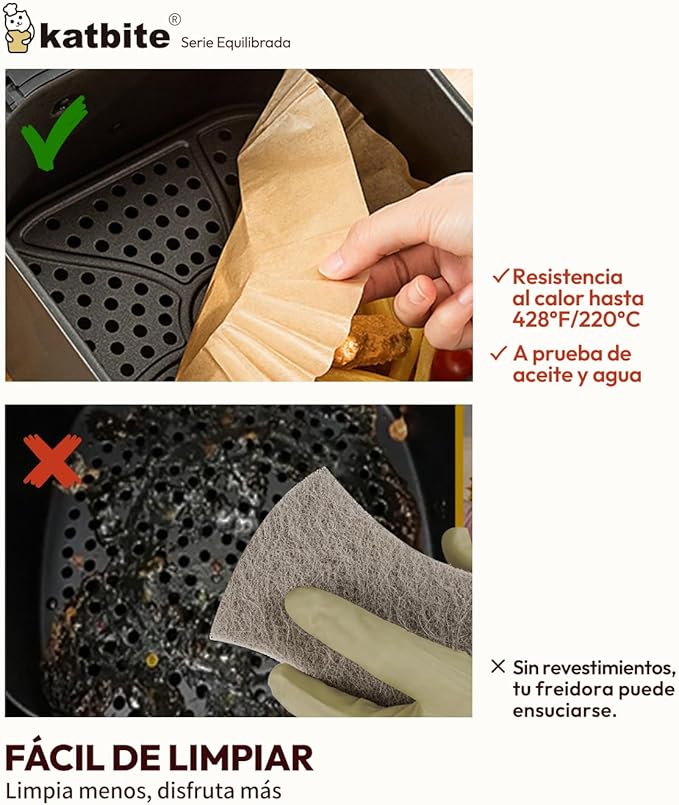 katbite® Serie Equilibrada

✓ Resistencia al calor hasta 428°F/220°C

✓ A prueba de aceite y agua

× Sin revestimientos, tu freidora puede ensuciarse.

FÁCIL DE LIMPIAR
Limpia menos, disfruta más