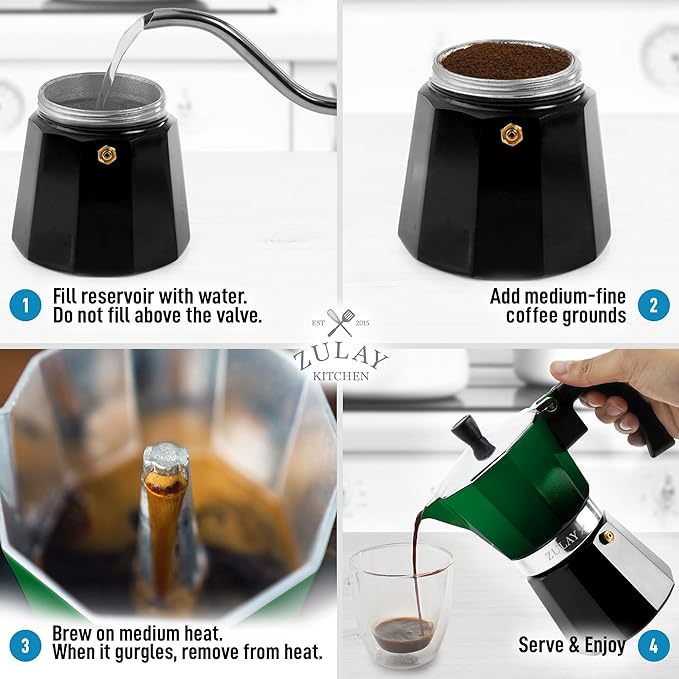 1 Fill reservoir with water. Do not fill above the valve.

Add medium-fine coffee grounds 2

EST 2015
ZULAY
KITCHEN

3 Brew on medium heat. When it gurgles, remove from heat.

ZULAY

Serve & Enjoy 4