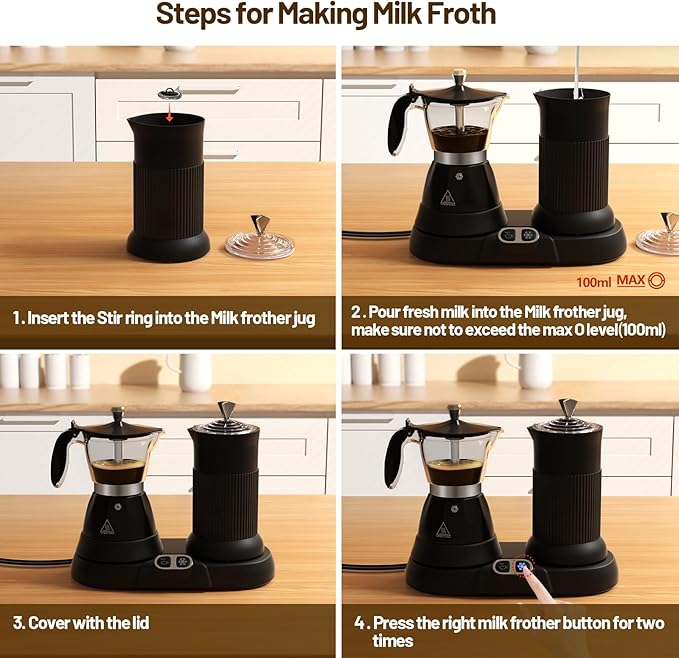 Steps for Making Milk Froth

1. Insert the Stir ring into the Milk frother jug

100ml MAX

2. Pour fresh milk into the Milk frother jug, make sure not to exceed the max O level(100ml)

3. Cover with the lid

4. Press the right milk frother button for two times