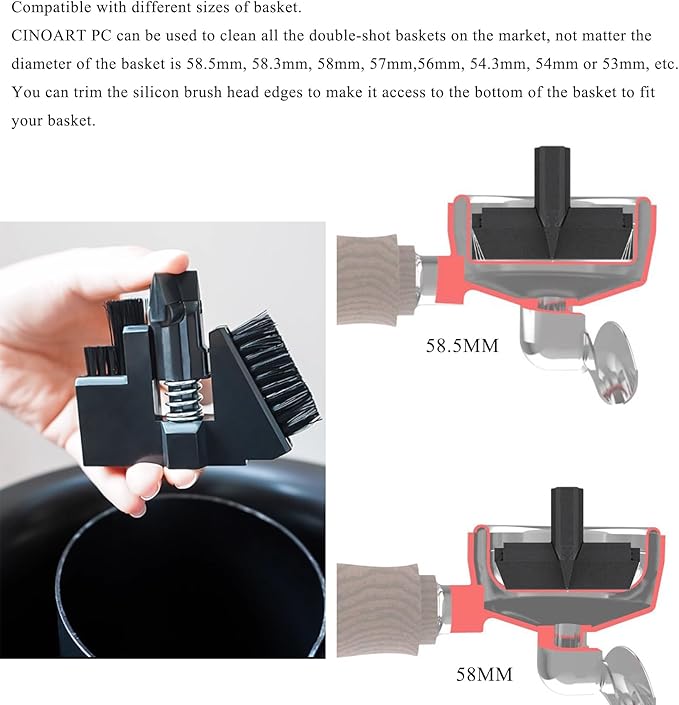 Compatible with different sizes of basket.
CINOART PC can be used to clean all the double-shot baskets on the market, not matter the diameter of the basket is 58.5mm, 58.3mm, 58mm, 57mm,56mm, 54.3mm, 54mm or 53mm, etc. You can trim the silicon brush head edges to make it access to the bottom of the basket to fit your basket.

58.5MM

58MM