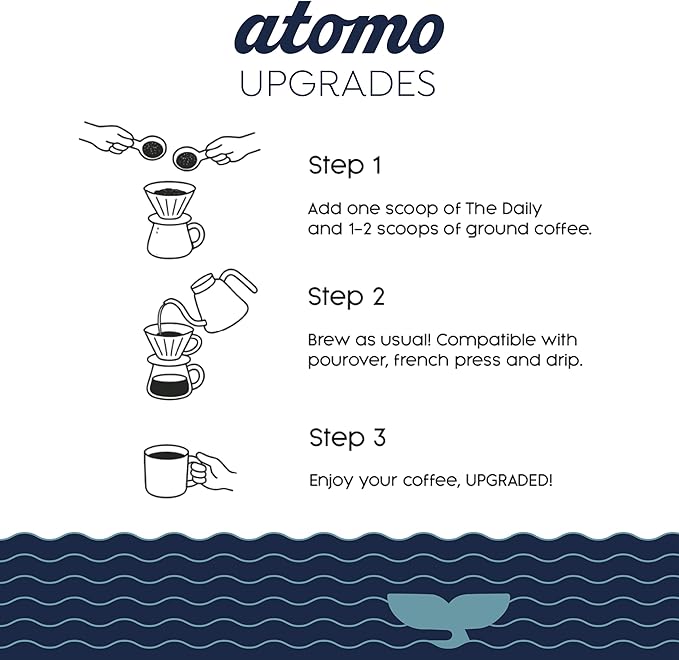 atomo
UPGRADES

Step 1

Add one scoop of The Daily and 1–2 scoops of ground coffee.

Step 2

Brew as usual! Compatible with pourover, french press and drip.

Step 3

Enjoy your coffee, UPGRADED!