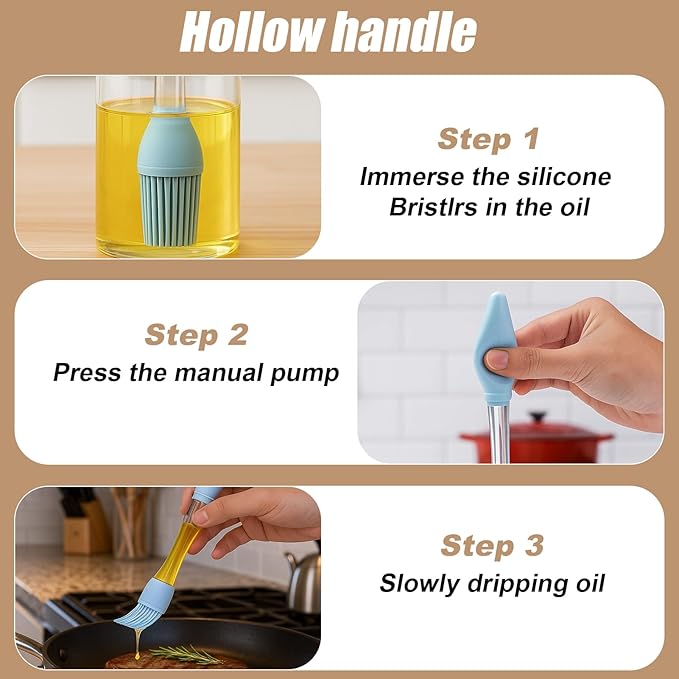 Hollow handle

Step 1
Immerse the silicone Bristlrs in the oil

Step 2
Press the manual pump

Step 3
Slowly dripping oil