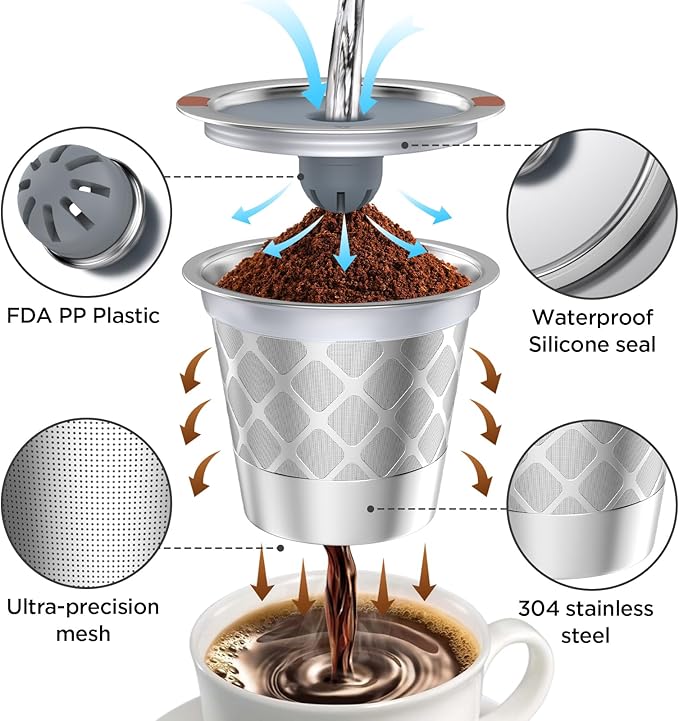 FDA PP Plastic

Waterproof
Silicone seal

Ultra-precision
mesh

304 stainless
steel