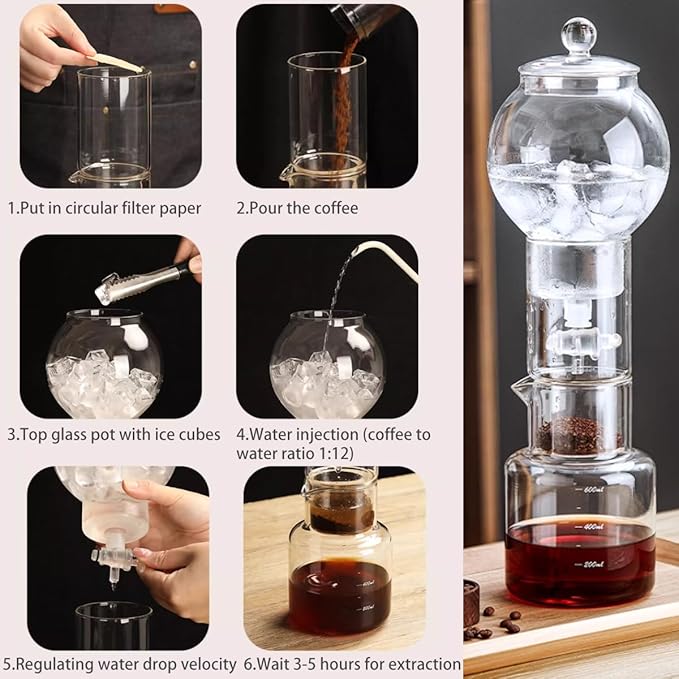 1.Put in circular filter paper

2.Pour the coffee

3.Top glass pot with ice cubes

4.Water injection (coffee to water ratio 1:12)

5.Regulating water drop velocity

6.Wait 3-5 hours for extraction

600ml
400ml
200ml