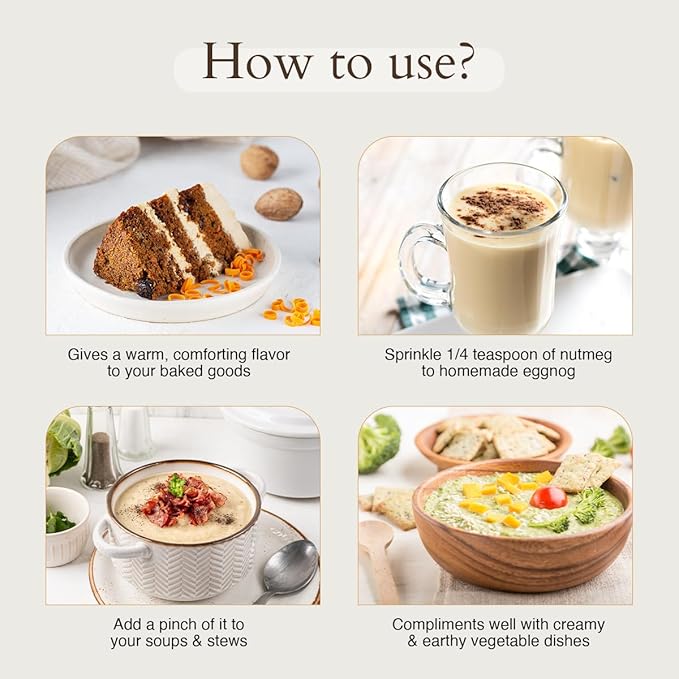 How to use?

Gives a warm, comforting flavor to your baked goods

Sprinkle 1/4 teaspoon of nutmeg to homemade eggnog

Add a pinch of it to your soups & stews

Compliments well with creamy & earthy vegetable dishes