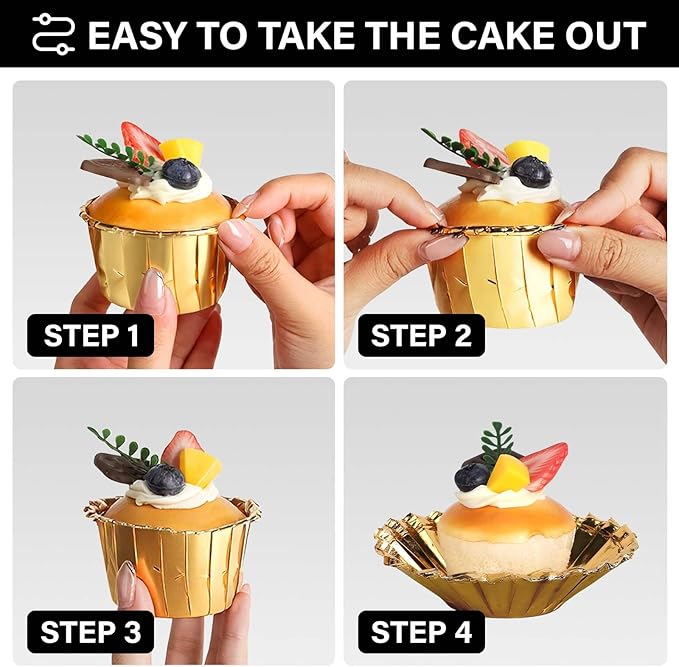 EASY TO TAKE THE CAKE OUT

STEP 1

STEP 2

STEP 3

STEP 4