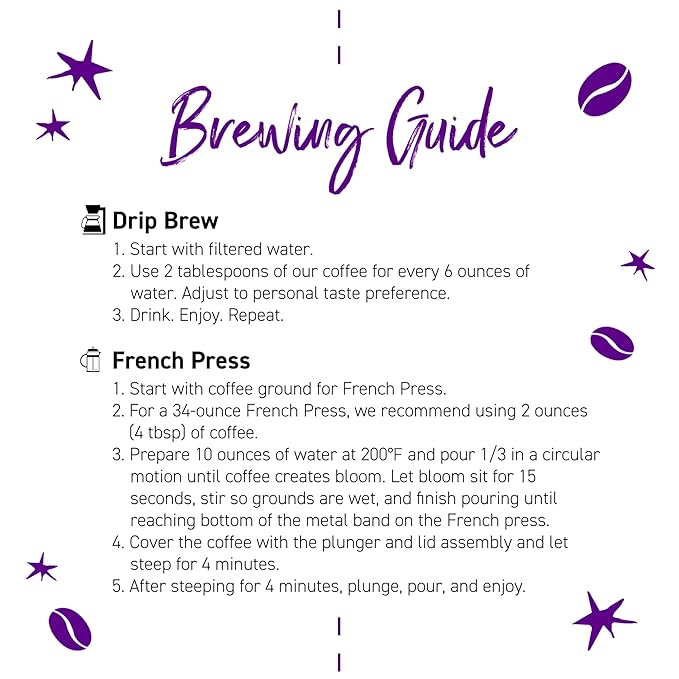 Brewing Guide

Drip Brew
1. Start with filtered water.
2. Use 2 tablespoons of our coffee for every 6 ounces of water. Adjust to personal taste preference.
3. Drink. Enjoy. Repeat.

French Press
1. Start with coffee ground for French Press.
2. For a 34-ounce French Press, we recommend using 2 ounces (4 tbsp) of coffee.
3. Prepare 10 ounces of water at 200°F and pour 1/3 in a circular motion until coffee creates bloom. Let bloom sit for 15 seconds, stir so grounds are wet, and finish pouring until reaching bottom of the metal band on the French press.
4. Cover the coffee with the plunger and lid assembly and let steep for 4 minutes.
5. After steeping for 4 minutes, plunge, pour, and enjoy.