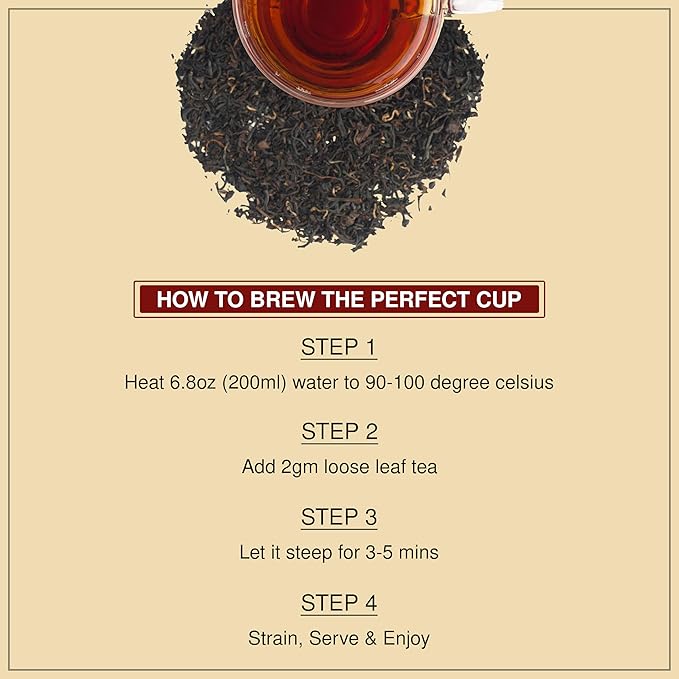 HOW TO BREW THE PERFECT CUP

STEP 1

Heat 6.8oz (200ml) water to 90-100 degree celsius

STEP 2

Add 2gm loose leaf tea

STEP 3

Let it steep for 3-5 mins

STEP 4

Strain, Serve & Enjoy