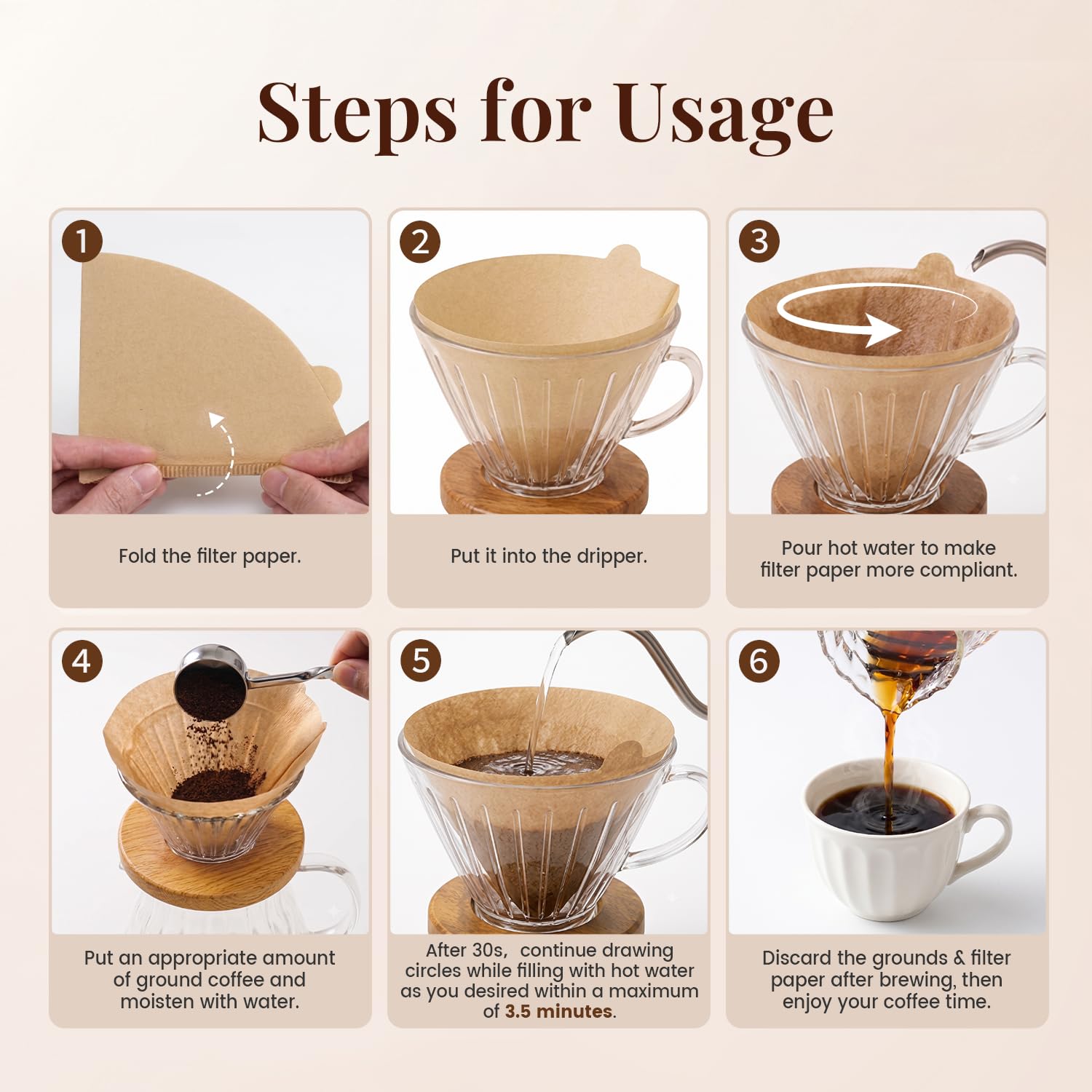 Steps for Usage

1

Fold the filter paper.

2

Put it into the dripper.

3

Pour hot water to make filter paper more compliant.

4

Put an appropriate amount of ground coffee and moisten with water.

5

After 30s, continue drawing circles while filling with hot water as you desired within a maximum of 3.5 minutes.

6

Discard the grounds & filter paper after brewing, then enjoy your coffee time.