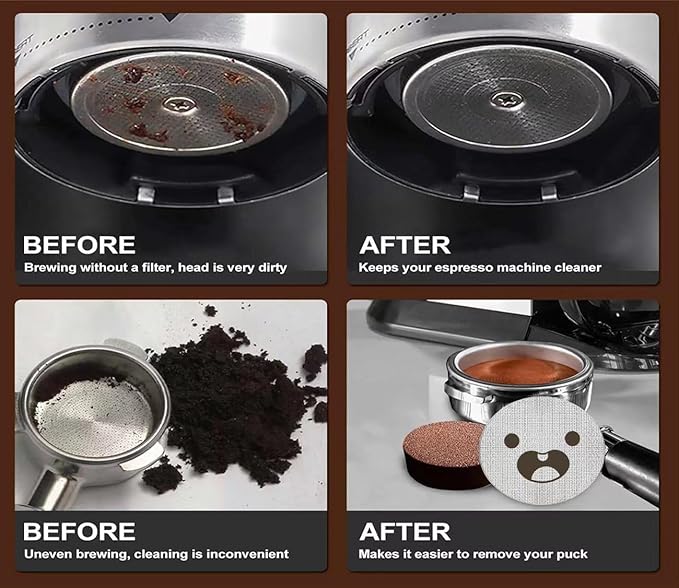 BEFORE
Brewing without a filter, head is very dirty

AFTER
Keeps your espresso machine cleaner

BEFORE
Uneven brewing, cleaning is inconvenient

AFTER
Makes it easier to remove your puck