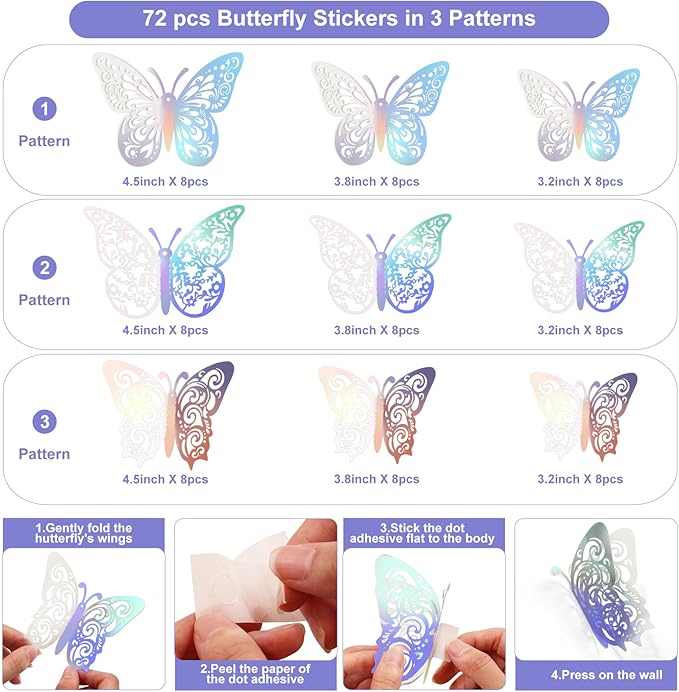 72 pcs Butterfly Stickers in 3 Patterns

1 Pattern

4.5inch X 8pcs

3.8inch X 8pcs

3.2inch X 8pcs

2 Pattern

4.5inch X 8pcs

3.8inch X 8pcs

3.2inch X 8pcs

3 Pattern

4.5inch X 8pcs

3.8inch X 8pcs

3.2inch X 8pcs

1.Gently fold the hutterfly's wings

2.Peel the paper of the dot adhesive

3.Stick the dot adhesive flat to the body

4.Press on the wall