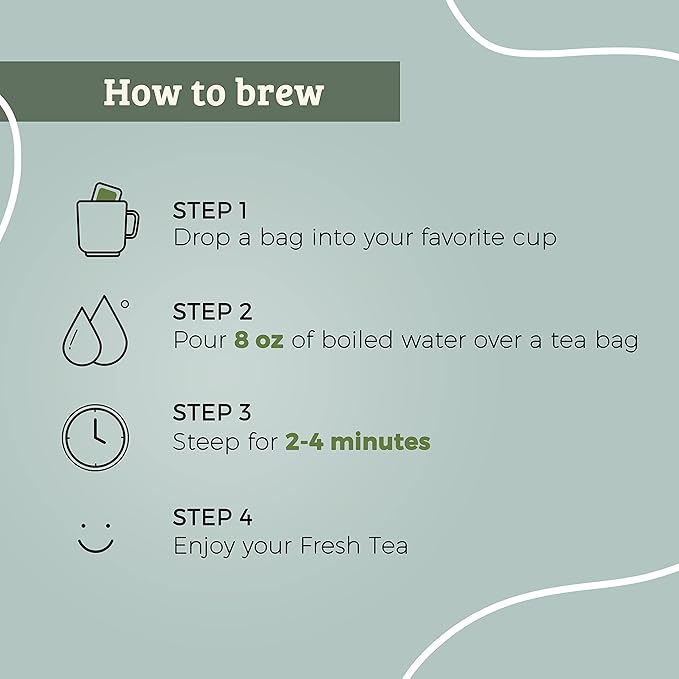 How to brew

STEP 1
Drop a bag into your favorite cup

STEP 2
Pour 8 oz of boiled water over a tea bag

STEP 3
Steep for 2-4 minutes

STEP 4
Enjoy your Fresh Tea