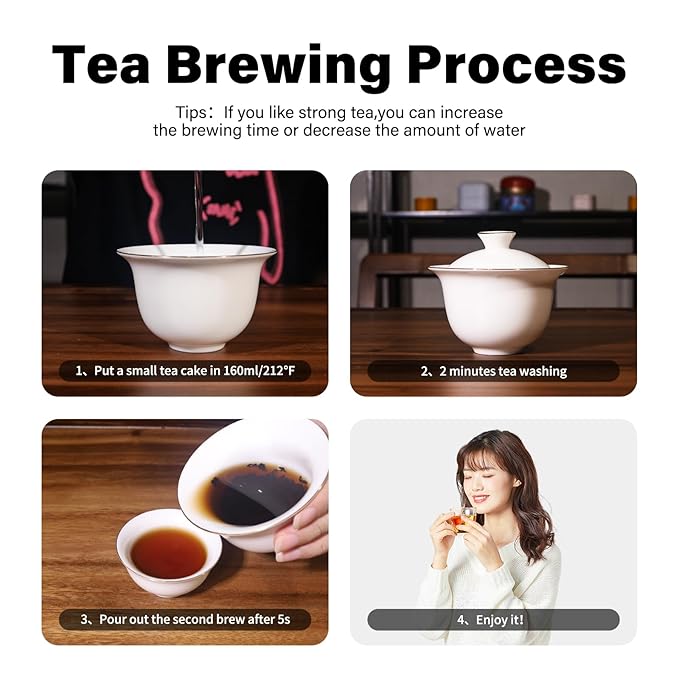 Tea Brewing Process

Tips：If you like strong tea,you can increase the brewing time or decrease the amount of water

1、Put a small tea cake in 160ml/212°F

2、2 minutes tea washing

3、Pour out the second brew after 5s

4、Enjoy it!