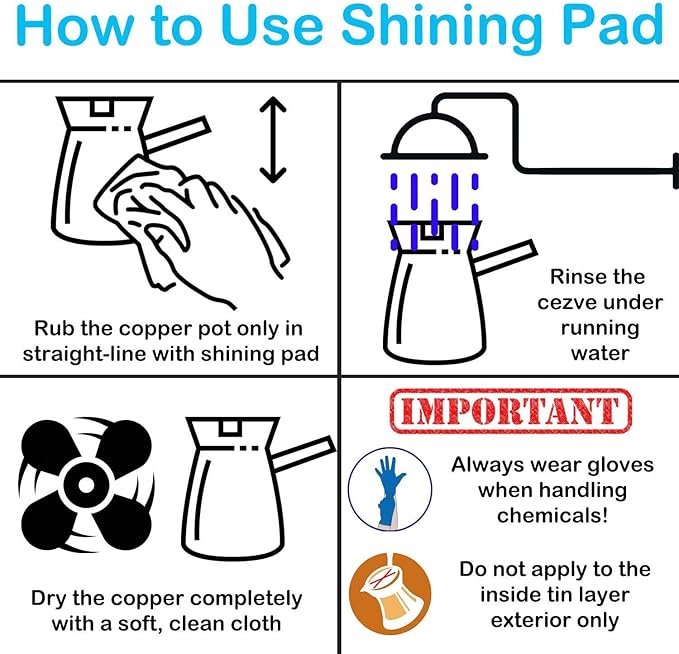 How to Use Shining Pad

Rub the copper pot only in straight-line with shining pad

Rinse the cezve under running water

Dry the copper completely with a soft, clean cloth

IMPORTANT

Always wear gloves when handling chemicals!

Do not apply to the inside tin layer exterior only