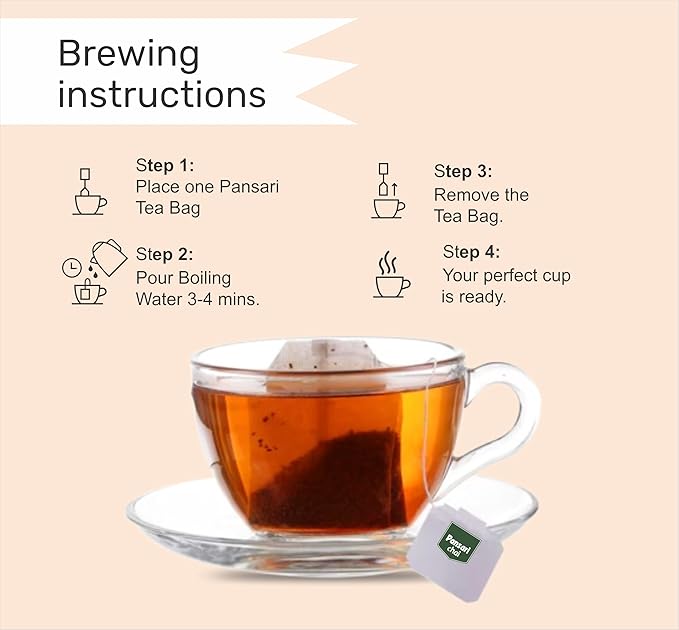 Brewing instructions

Step 1:
Place one Pansari Tea Bag

Step 2:
Pour Boiling Water 3-4 mins.

Step 3:
Remove the Tea Bag.

Step 4:
Your perfect cup is ready.

Pansari chai