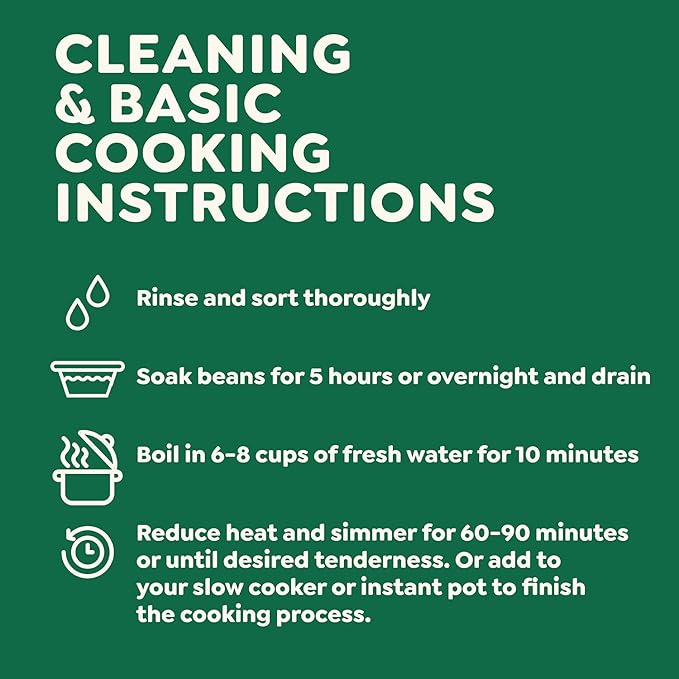 CLEANING & BASIC COOKING INSTRUCTIONS

Rinse and sort thoroughly

Soak beans for 5 hours or overnight and drain

Boil in 6-8 cups of fresh water for 10 minutes

Reduce heat and simmer for 60-90 minutes or until desired tenderness. Or add to your slow cooker or instant pot to finish the cooking process.