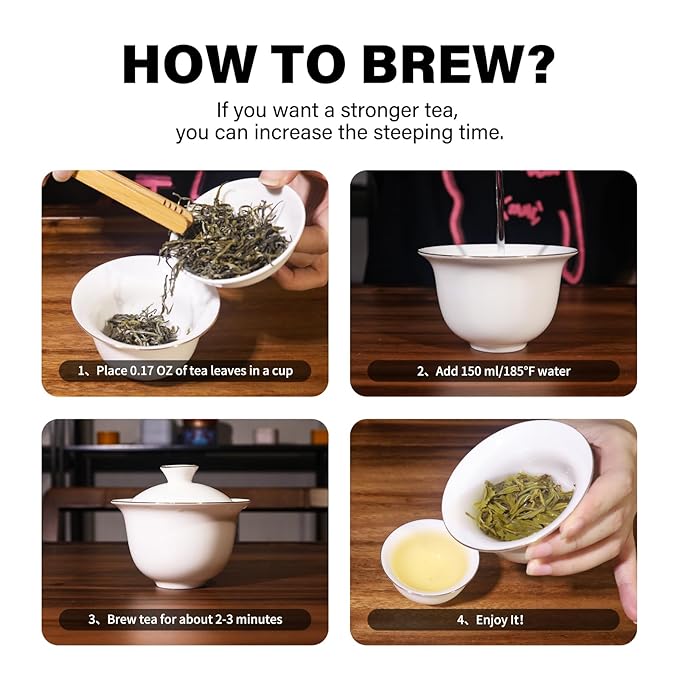 HOW TO BREW?

If you want a stronger tea, you can increase the steeping time.

1、Place 0.17 OZ of tea leaves in a cup

2、Add 150 ml/185°F water

3、Brew tea for about 2-3 minutes

4、Enjoy It!