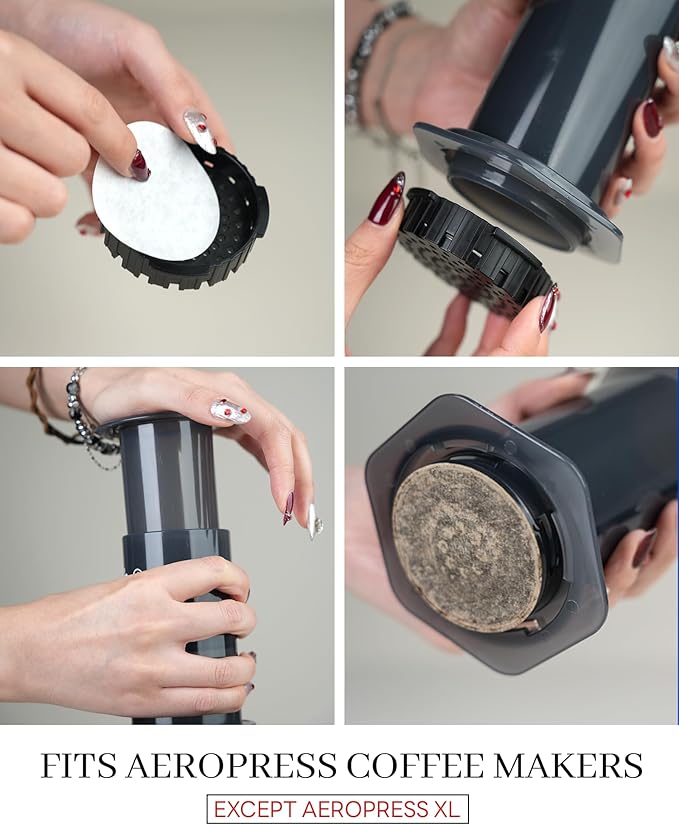 FITS AEROPRESS COFFEE MAKERS

EXCEPT AEROPRESS XL