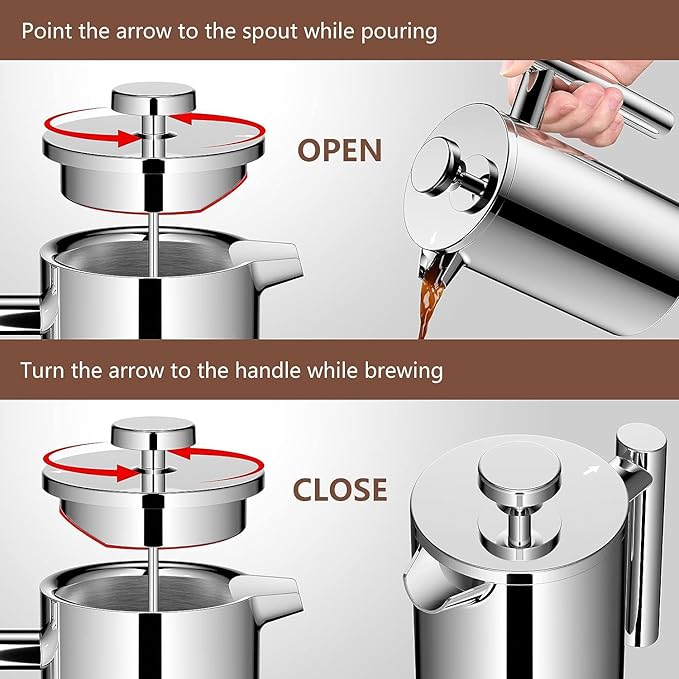 Point the arrow to the spout while pouring

OPEN

Turn the arrow to the handle while brewing

CLOSE