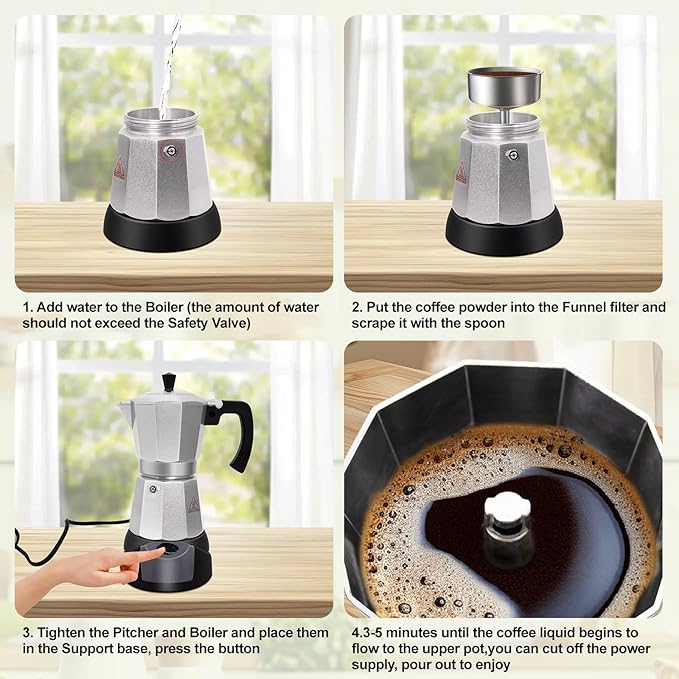 1. Add water to the Boiler (the amount of water should not exceed the Safety Valve)

2. Put the coffee powder into the Funnel filter and scrape it with the spoon

3. Tighten the Pitcher and Boiler and place them in the Support base, press the button

4.3-5 minutes until the coffee liquid begins to flow to the upper pot,you can cut off the power supply, pour out to enjoy