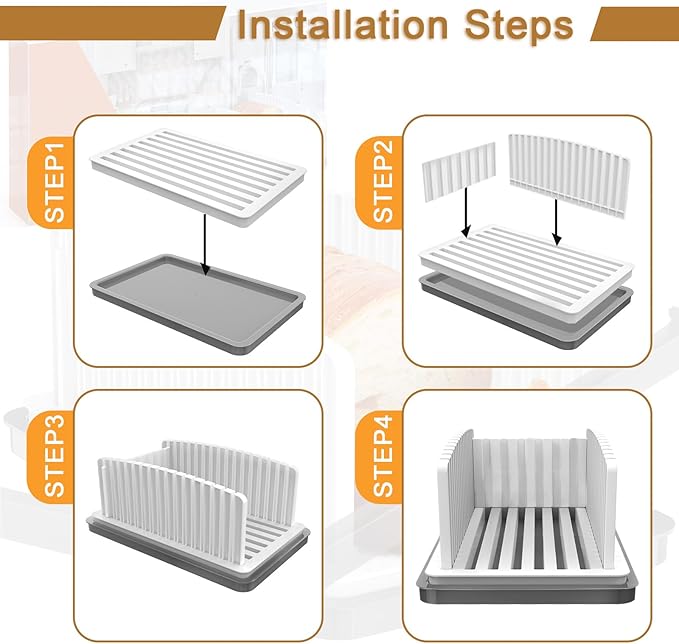 Installation Steps

STEP1

STEP2

STEP3

STEP4