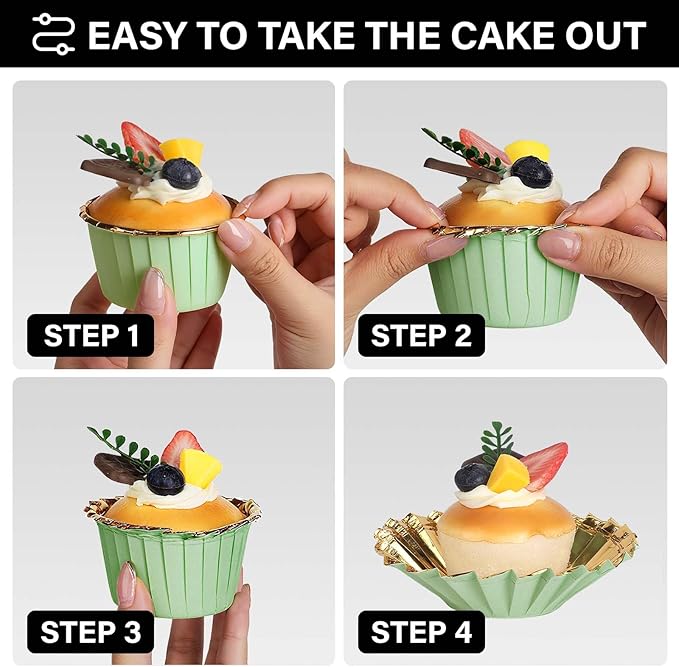 EASY TO TAKE THE CAKE OUT

STEP 1

STEP 2

STEP 3

STEP 4