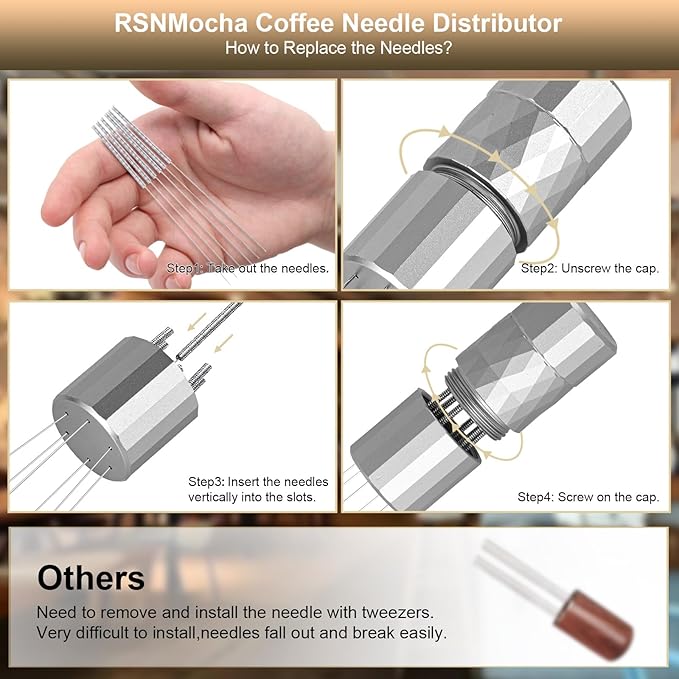 RSNMocha Coffee Needle Distributor
How to Replace the Needles?

Step1: Take out the needles.

Step2: Unscrew the cap.

Step3: Insert the needles vertically into the slots.

Step4: Screw on the cap.

Others

Need to remove and install the needle with tweezers.
Very difficult to install,needles fall out and break easily.