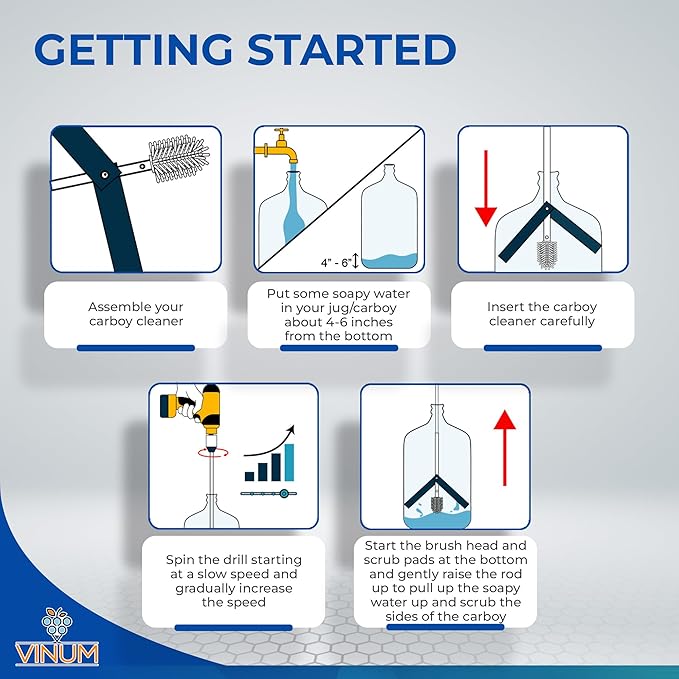 GETTING STARTED

4" - 6"

Assemble your carboy cleaner

Put some soapy water in your jug/carboy about 4-6 inches from the bottom

Insert the carboy cleaner carefully

Spin the drill starting at a slow speed and gradually increase the speed

Start the brush head and scrub pads at the bottom and gently raise the rod up to pull up the soapy water up and scrub the sides of the carboy

VINUM