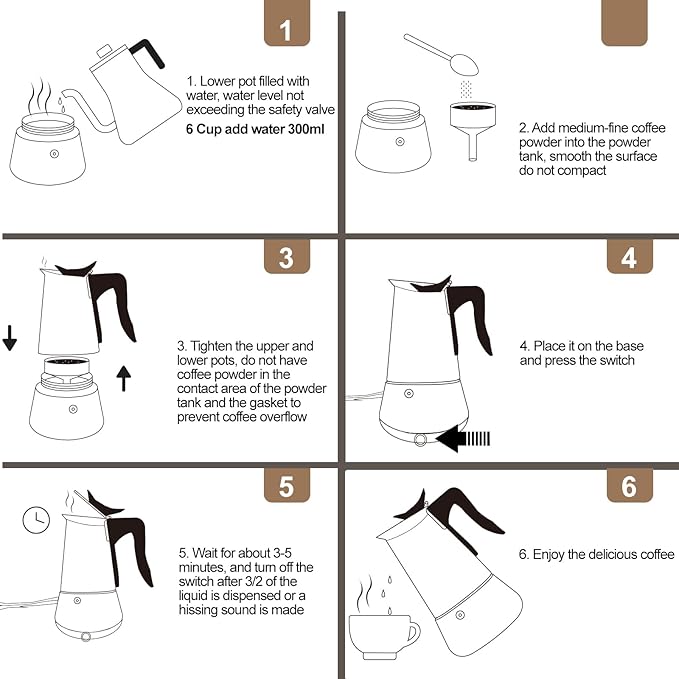 1

1. Lower pot filled with water, water level not exceeding the safety valve
6 Cup add water 300ml

2. Add medium-fine coffee powder into the powder tank, smooth the surface do not compact

3

3. Tighten the upper and lower pots, do not have coffee powder in the contact area of the powder tank and the gasket to prevent coffee overflow

4

4. Place it on the base and press the switch

5

5. Wait for about 3-5 minutes, and turn off the switch after 3/2 of the liquid is dispensed or a hissing sound is made

6

6. Enjoy the delicious coffee