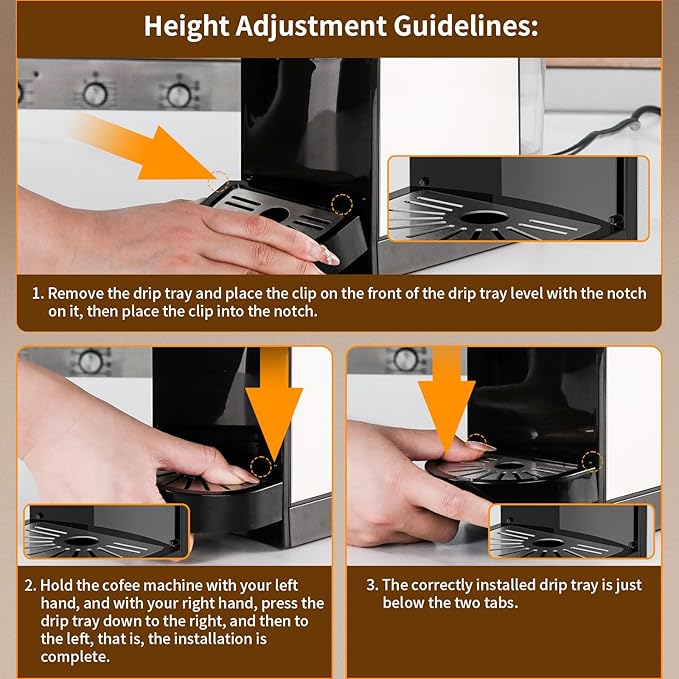 Height Adjustment Guidelines:

1. Remove the drip tray and place the clip on the front of the drip tray level with the notch on it, then place the clip into the notch.

2. Hold the cofee machine with your left hand, and with your right hand, press the drip tray down to the right, and then to the left, that is, the installation is complete.

3. The correctly installed drip tray is just below the two tabs.