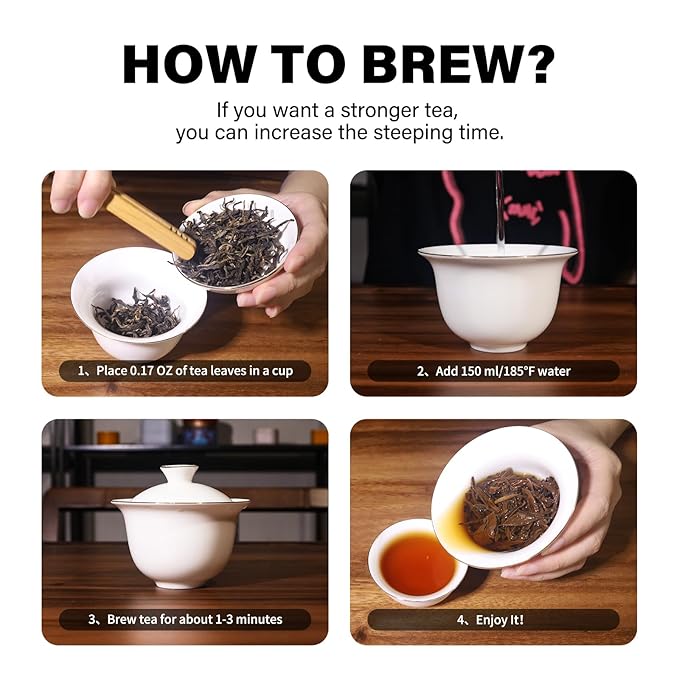 HOW TO BREW?

If you want a stronger tea, you can increase the steeping time.

1、Place 0.17 OZ of tea leaves in a cup

2、Add 150 ml/185°F water

3、Brew tea for about 1-3 minutes

4、Enjoy It!