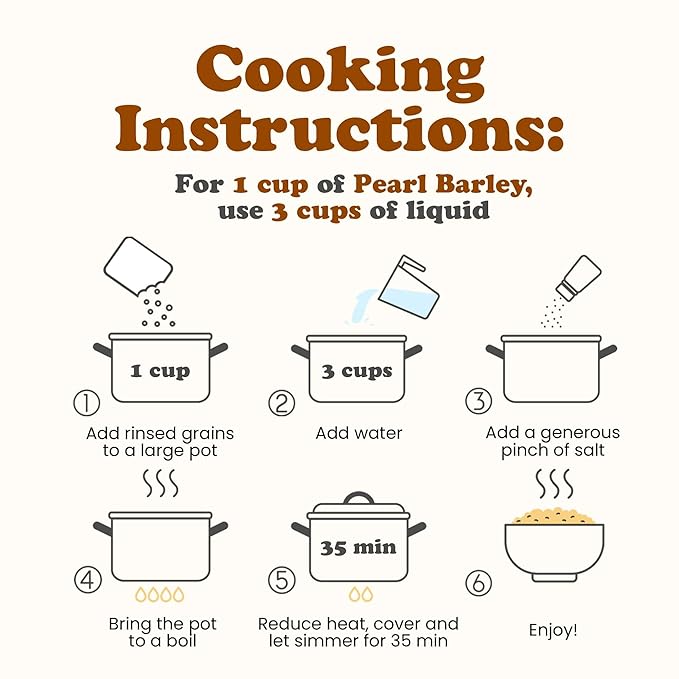 Cooking Instructions:

For 1 cup of Pearl Barley, use 3 cups of liquid

1 cup

① Add rinsed grains to a large pot

3 cups

② Add water

③ Add a generous pinch of salt

④ Bring the pot to a boil

35 min

⑤ Reduce heat, cover and let simmer for 35 min

⑥ Enjoy!