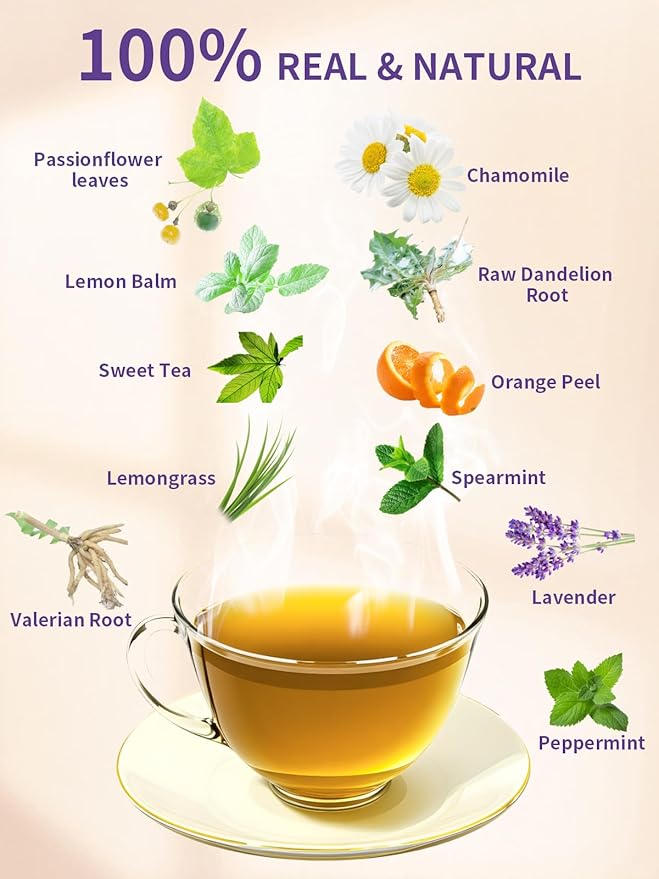 100% REAL & NATURAL

Passionflower leaves

Chamomile

Lemon Balm

Raw Dandelion Root

Sweet Tea

Orange Peel

Lemongrass

Spearmint

Valerian Root

Lavender

Peppermint